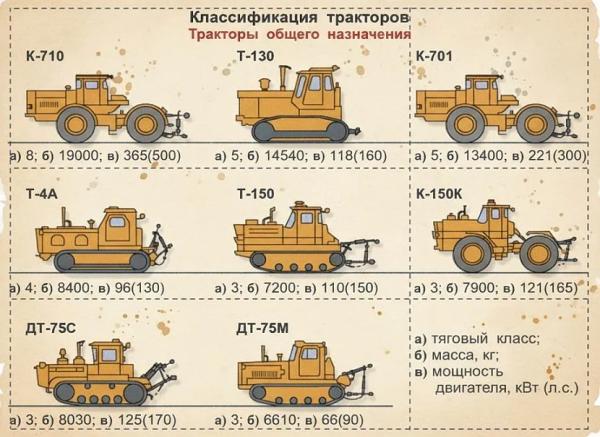 Классификация тракторов
Тракторы общего назначения

К-710
а) 8; б) 19000; в) 365(500)

Т-130
а) 5; б) 14540; в) 118(160)

К-701
а) 5; б) 13400; в) 221(300)

Т-4А
а) 4; б) 8400; в) 96(130)

Т-150
а) 3; б) 7200; в) 110(150)

К-150К
а) 3; б) 7900; в) 121(165)

ДТ-75С
а) 3; б) 8030; в) 125(170)

ДТ-75М
а) 3; б) 6610; в) 66(90)

а) тяговый класс;
б) масса, кг;
в) мощность двигателя, кВт (л.с.)